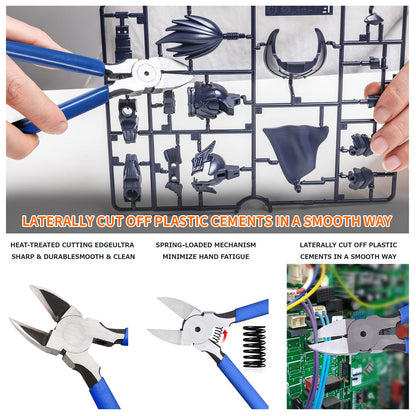 LATERALLY CUT OFF PLASTIC CEMENTS IN A SMOOTH WAY

HEAT-TREATED CUTTING EDGEULTRA SHARP & DURABLESMOOTH & CLEAN

SPRING-LOADED MECHANISM MINIMIZE HAND FATIGUE

LATERALLY CUT OFF PLASTIC CEMENTS IN A SMOOTH WAY