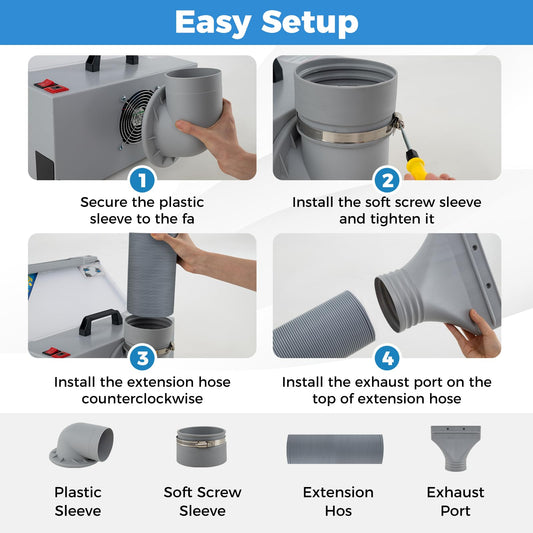 Easy Setup

1
Secure the plastic sleeve to the fa

2
Install the soft screw sleeve and tighten it

3
Install the extension hose counterclockwise

4
Install the exhaust port on the top of extension hose

Plastic Sleeve

Soft Screw Sleeve

Extension Hos

Exhaust Port